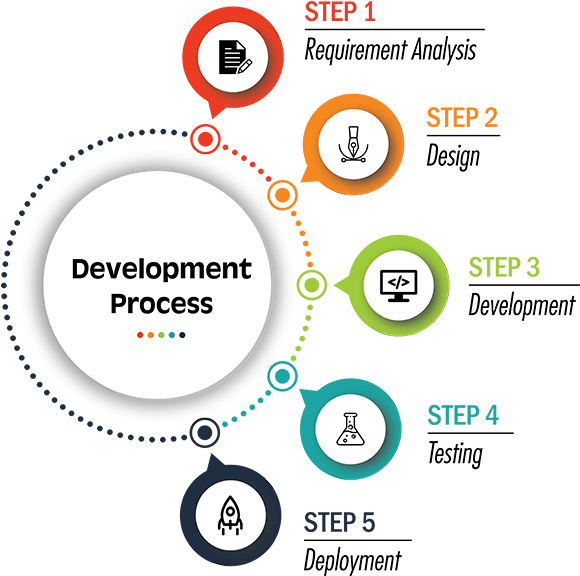 Development Process

STEP 1
Requirement Analysis

STEP 2
Design

STEP 3
Development

STEP 4
Testing

STEP 5
Deployment