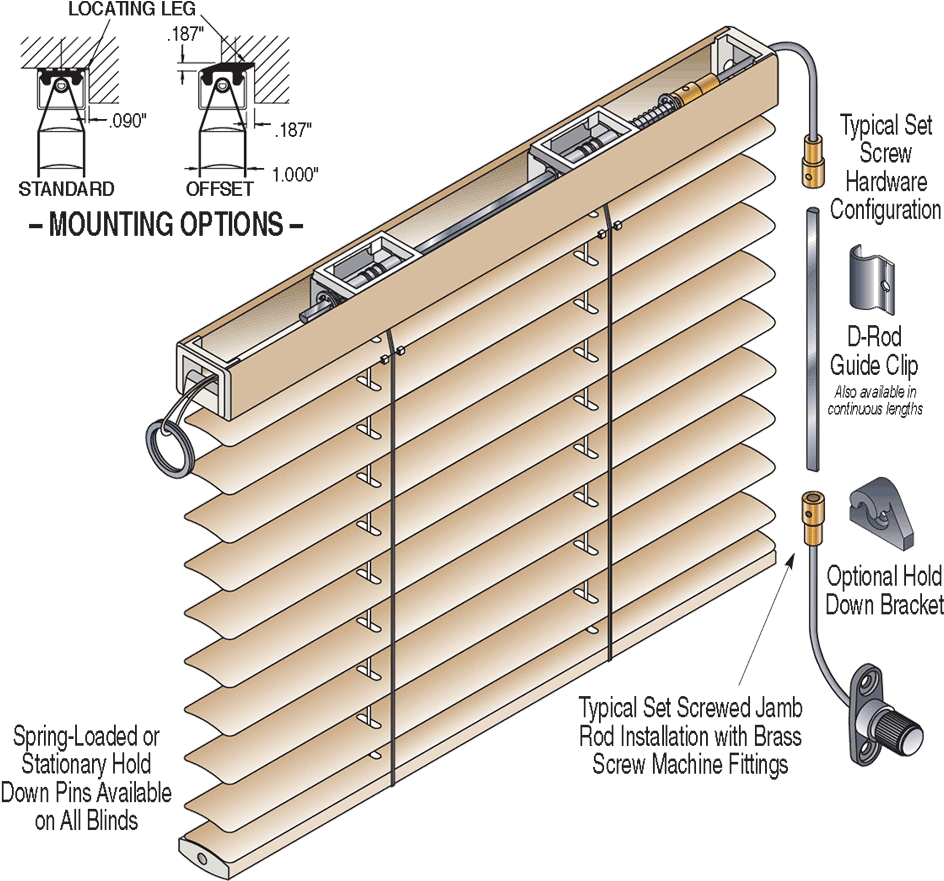 LOCATING LEG

.187"

.090"

.187"

1.000"

STANDARD

OFFSET

– MOUNTING OPTIONS –

Typical Set Screw Hardware Configuration

D-Rod Guide Clip

Also available in continuous lengths

Optional Hold Down Bracket

Typical Set Screwed Jamb Rod Installation with Brass Screw Machine Fittings

Spring-Loaded or Stationary Hold Down Pins Available on All Blinds