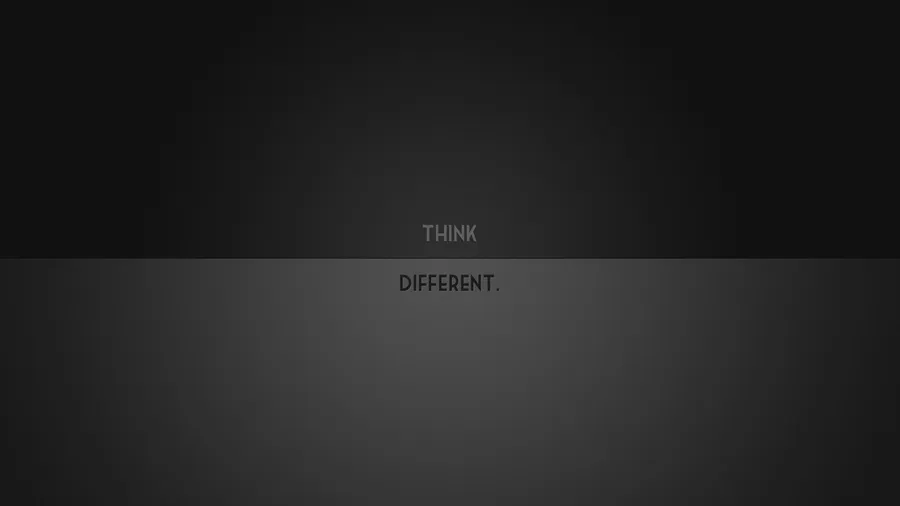 THINK

DIFFERENT.